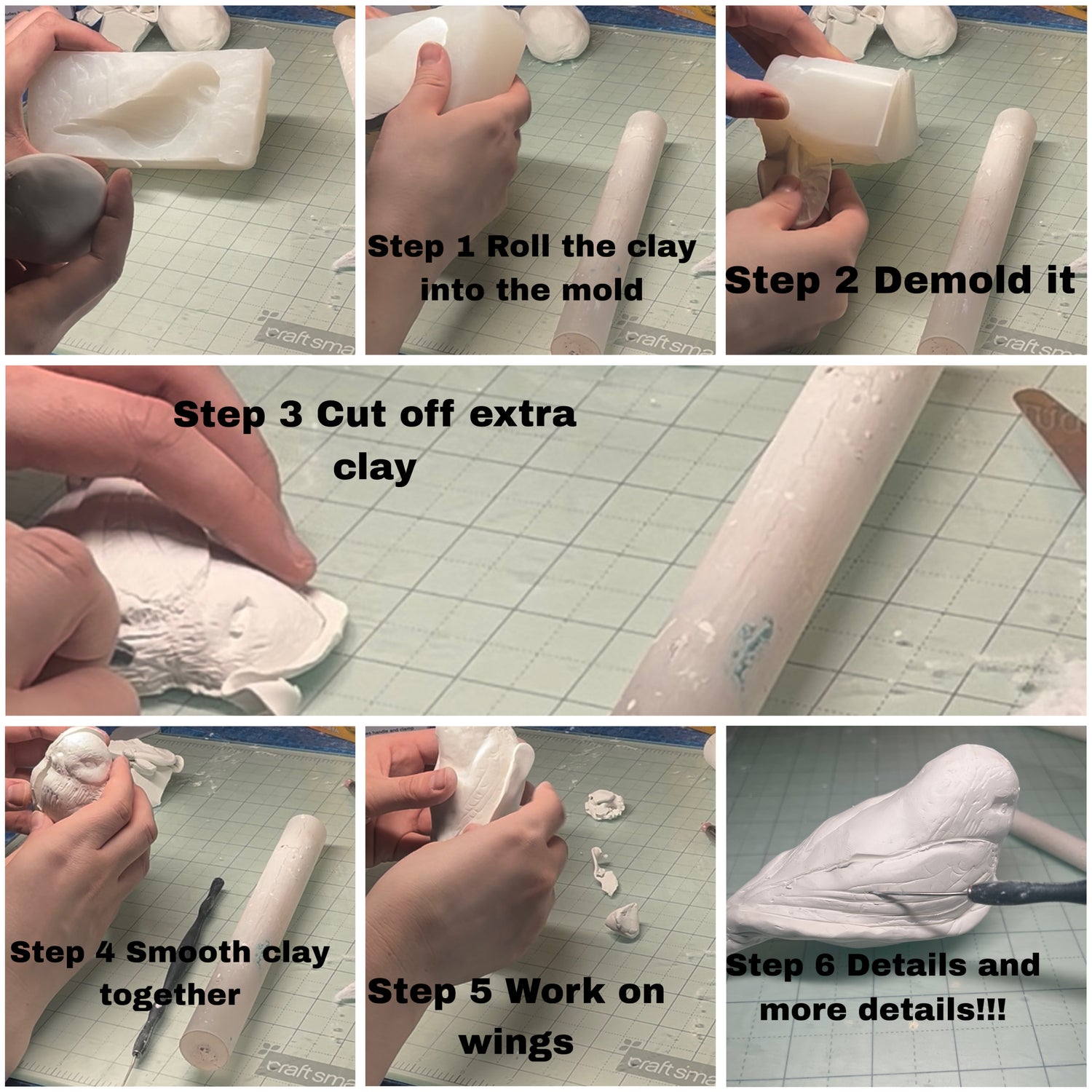 craftsma

Step 1 Roll the clay into the mold

craftsma

Step 2 Demold it

craftsm

Step 3 Cut off extra clay

Step 4 Smooth clay together

craftsma

Step 5 Work on wings

craftsma

Step 6 Details and more details!!!